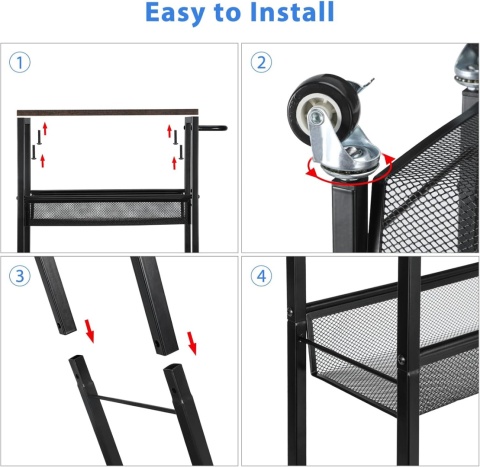 Easy to Install

1

2

3

4