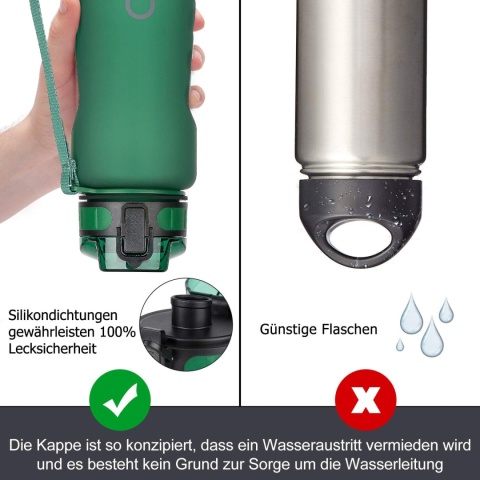 Silikondichtungen gewährleisten 100% Lecksicherheit

Günstige Flaschen

Die Kappe ist so konzipiert, dass ein Wasseraustritt vermieden wird und es besteht kein Grund zur Sorge um die Wasserleitung