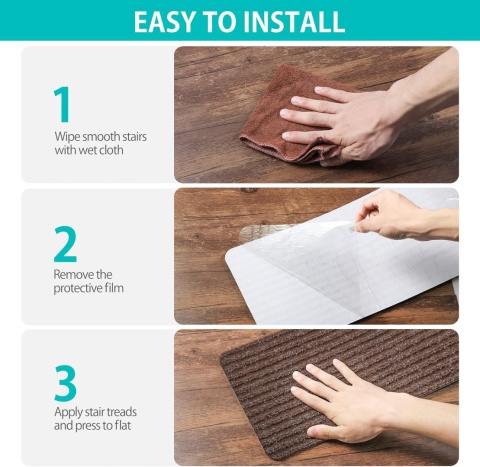 EASY TO INSTALL

1

Wipe smooth stairs with wet cloth

2

Remove the protective film

3

Apply stair treads and press to flat