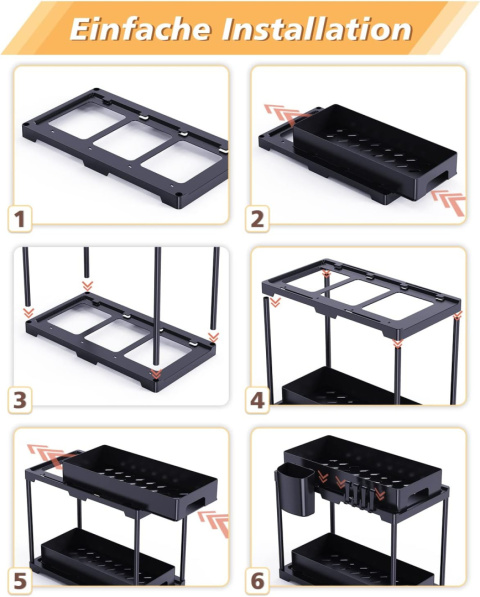 Einfache Installation

1

2

3

4

5

6