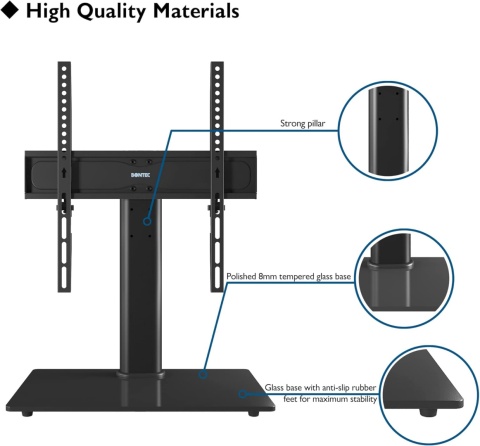 ◆ High Quality Materials

BONTEC

Strong pillar

Polished 8mm tempered glass base

Glass base with anti-slip rubber feet for maximum stability