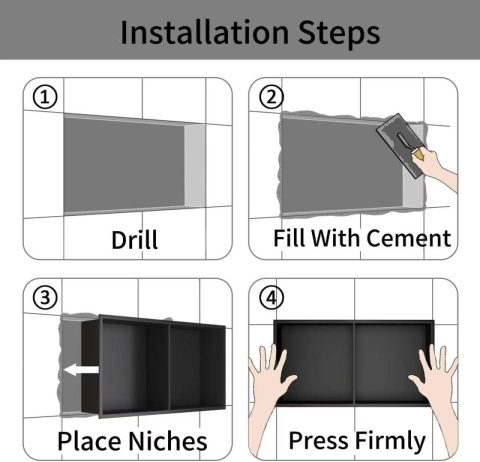 Installation Steps

①
Drill

②
Fill With Cement

③
Place Niches

④
Press Firmly