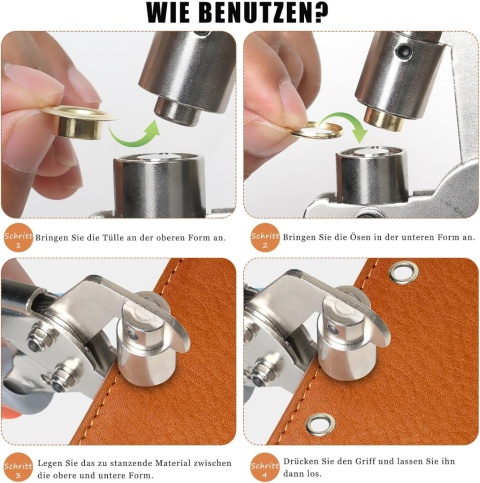 WIE BENUTZEN?

Schritt 1 Bringen Sie die Tülle an der oberen Form an.

Schritt 2 Bringen Sie die Ösen in der unteren Form an.

Schritt 3 Legen Sie das zu stanzende Material zwischen die obere und untere Form.

Schritt 4 Drücken Sie den Griff und lassen Sie ihn dann los.