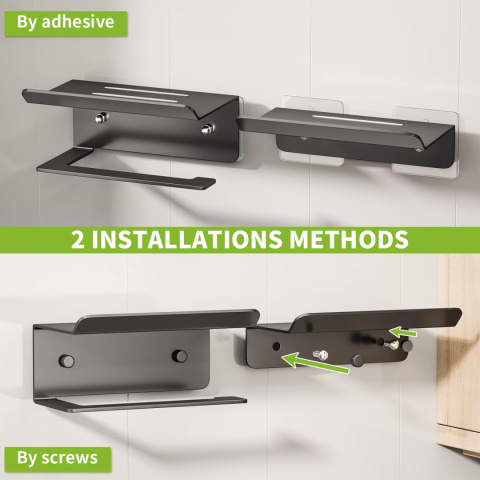 By adhesive

2 INSTALLATIONS METHODS

By screws