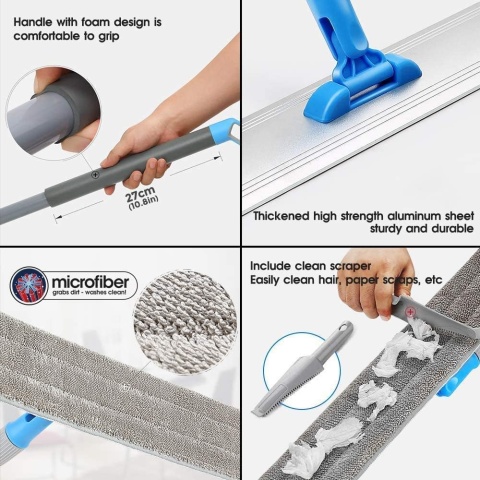 Handle with foam design is comfortable to grip

27cm
(10.8in)

Thickened high strength aluminum sheet sturdy and durable

microfiber
grabs dirt - washes clean!

Include clean scraper
Easily clean hair, paper scraps, etc