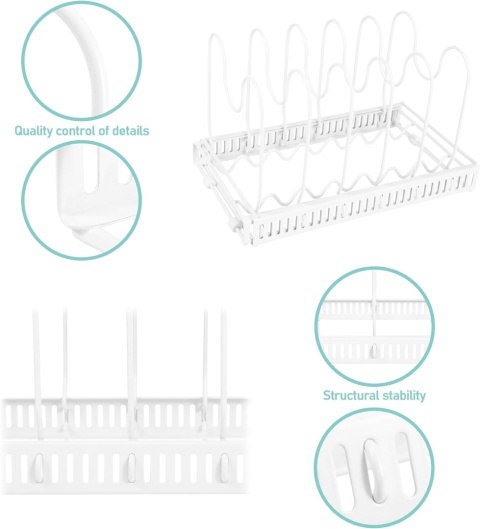 Quality control of details

Structural stability