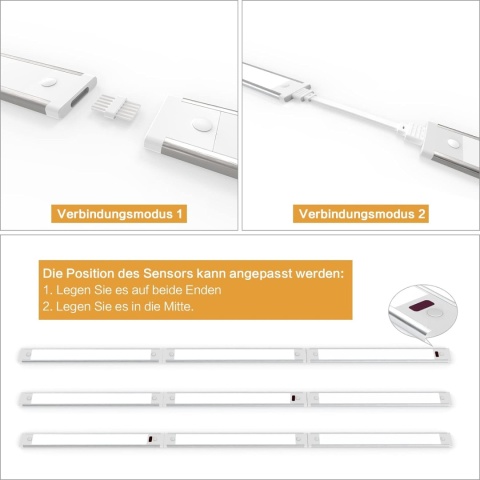 Verbindungsmodus 1

Verbindungsmodus 2

Die Position des Sensors kann angepasst werden:
1. Legen Sie es auf beide Enden
2. Legen Sie es in die Mitte.