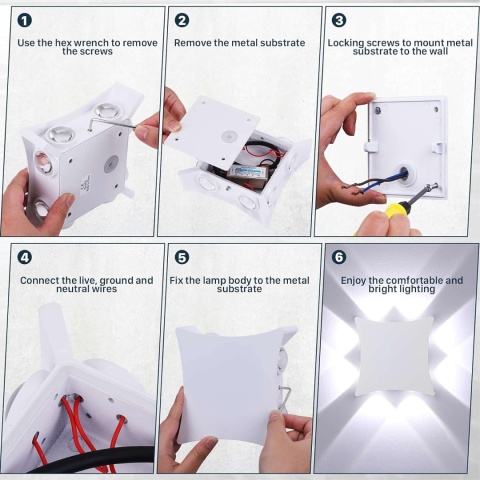 1
Use the hex wrench to remove the screws

2
Remove the metal substrate

3
Locking screws to mount metal substrate to the wall

4
Connect the live, ground and neutral wires

5
Fix the lamp body to the metal substrate

6
Enjoy the comfortable and bright lighting