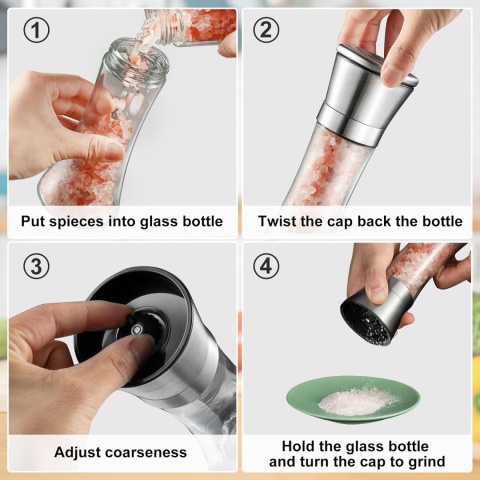 ①
Put spieces into glass bottle

②
Twist the cap back the bottle

③
Adjust coarseness

④
Hold the glass bottle and turn the cap to grind