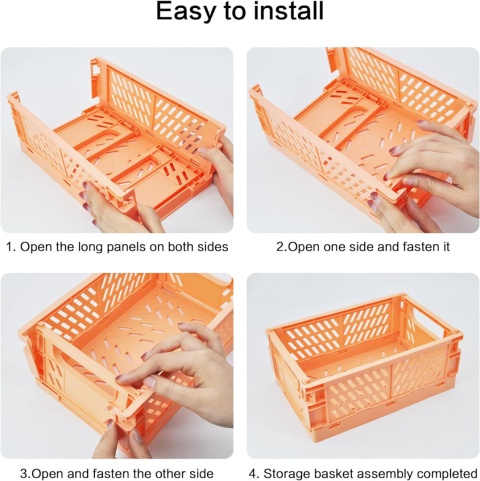 Easy to install

1. Open the long panels on both sides

2.Open one side and fasten it

3.Open and fasten the other side

4. Storage basket assembly completed