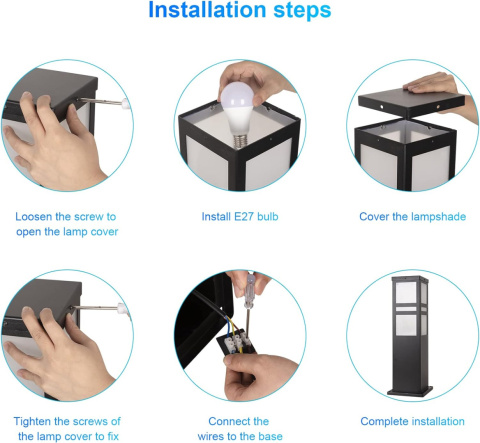 Installation steps

Loosen the screw to open the lamp cover

Install E27 bulb

Cover the lampshade

Tighten the screws of the lamp cover to fix

Connect the wires to the base

Complete installation