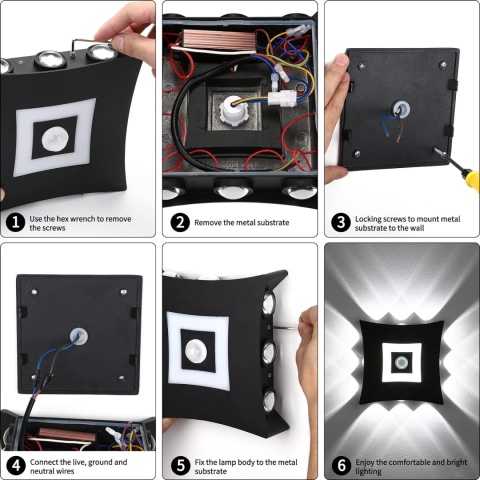 1 Use the hex wrench to remove the screws

2 Remove the metal substrate

3 Locking screws to mount metal substrate to the wall

4 Connect the live, ground and neutral wires

5 Fix the lamp body to the metal substrate

6 Enjoy the comfortable and bright lighting