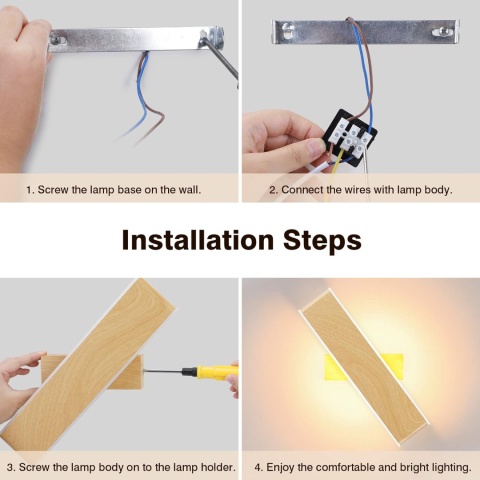 1. Screw the lamp base on the wall.

2. Connect the wires with lamp body.

Installation Steps

3. Screw the lamp body on to the lamp holder.

4. Enjoy the comfortable and bright lighting.