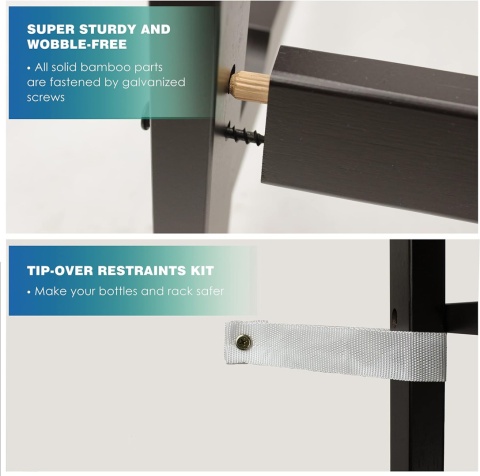 SUPER STURDY AND WOBBLE-FREE

• All solid bamboo parts are fastened by galvanized screws

TIP-OVER RESTRAINTS KIT

• Make your bottles and rack safer