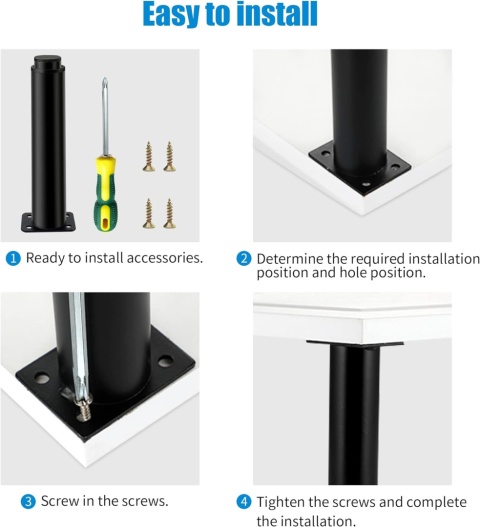 Easy to install

1 Ready to install accessories.

2 Determine the required installation position and hole position.

3 Screw in the screws.

4 Tighten the screws and complete the installation.