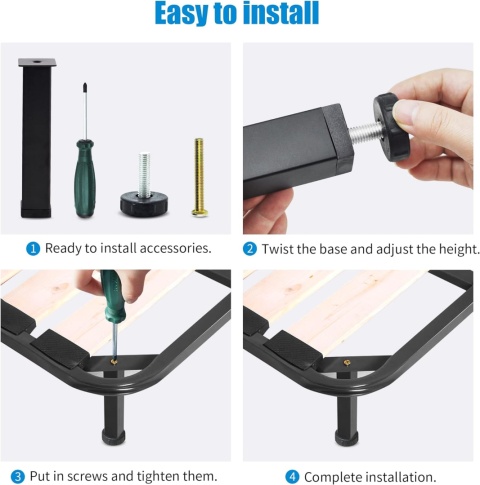 Easy to install

1 Ready to install accessories.

2 Twist the base and adjust the height.

3 Put in screws and tighten them.

4 Complete installation.