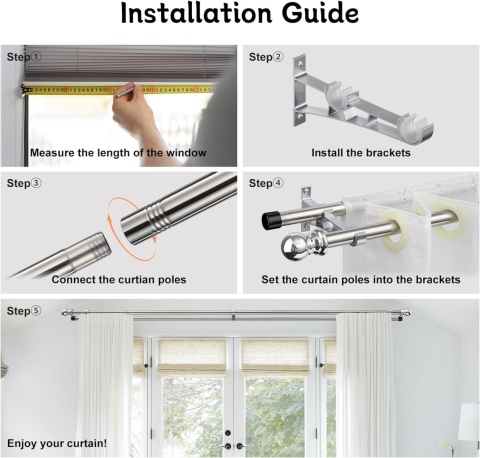 Installation Guide

Step①
Measure the length of the window

Step②
Install the brackets

Step③
Connect the curtian poles

Step④
Set the curtain poles into the brackets

Step⑤
Enjoy your curtain!