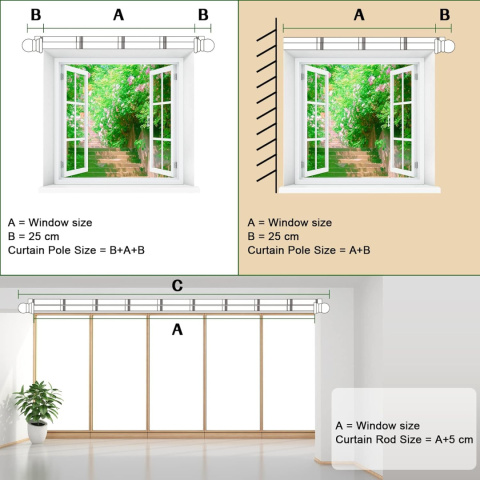 B A B

A = Window size
B = 25 cm
Curtain Pole Size = B+A+B

A B

A = Window size
B = 25 cm
Curtain Pole Size = A+B

C

A

A = Window size
Curtain Rod Size = A+5 cm