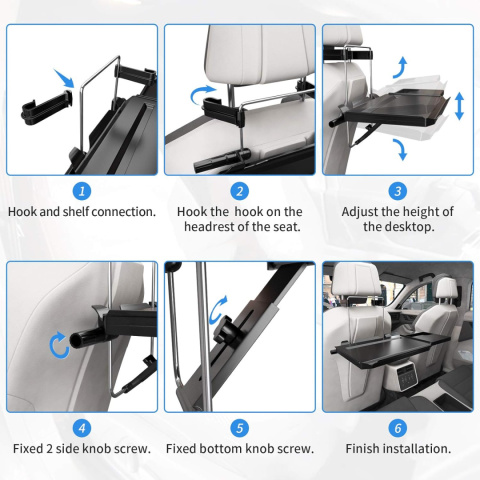 1
Hook and shelf connection.

2
Hook the hook on the headrest of the seat.

3
Adjust the height of the desktop.

4
Fixed 2 side knob screw.

5
Fixed bottom knob screw.

6
Finish installation.