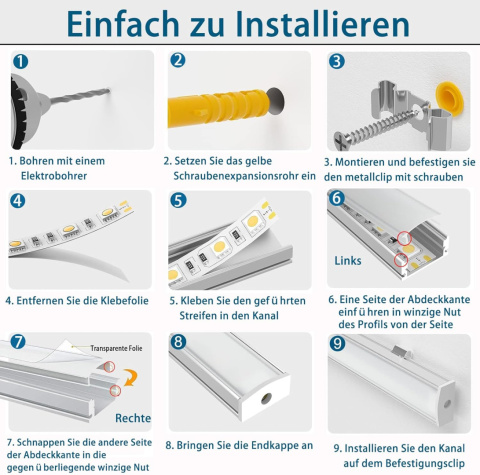 Einfach zu Installieren

1

1. Bohren mit einem Elektrobohrer

2

2. Setzen Sie das gelbe Schraubenexpansionsrohr ein

3

3. Montieren und befestigen sie den metallclip mit schrauben

4

4. Entfernen Sie die Klebefolie

5

5. Kleben Sie den gef ü hrten Streifen in den Kanal

6

Links

6. Eine Seite der Abdeckkante einf ü hren in winzige Nut des Profils von der Seite

7

Transparente Folie

Rechte

7. Schnappen Sie die andere Seite der Abdeckkante in die gegen ü berliegende winzige Nut

8

8. Bringen Sie die Endkappe an

9

9. Installieren Sie den Kanal auf dem Befestigungsclip