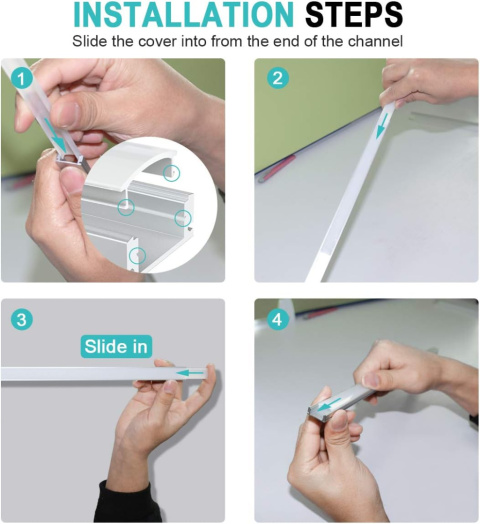 INSTALLATION STEPS
Slide the cover into from the end of the channel

1

2

3

Slide in

4