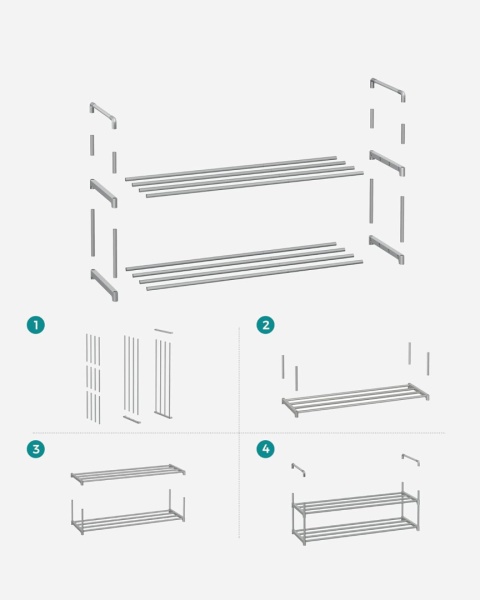 1

2

3

4