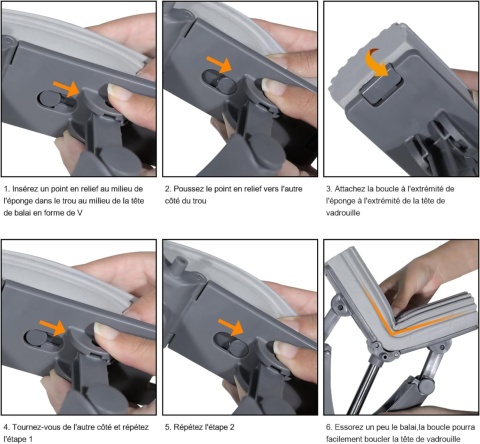 1. Insérez un point en relief au milieu de l'éponge dans le trou au milieu de la tête de balai en forme de V

2. Poussez le point en relief vers l'autre côté du trou

3. Attachez la boucle à l'extrémité de l'éponge à l'extrémité de la tête de vadrouille

4. Tournez-vous de l'autre côté et répétez l'étape 1

5. Répétez l'étape 2

6. Essorez un peu le balai,la boucle pourra facilement boucler la tête de vadrouille