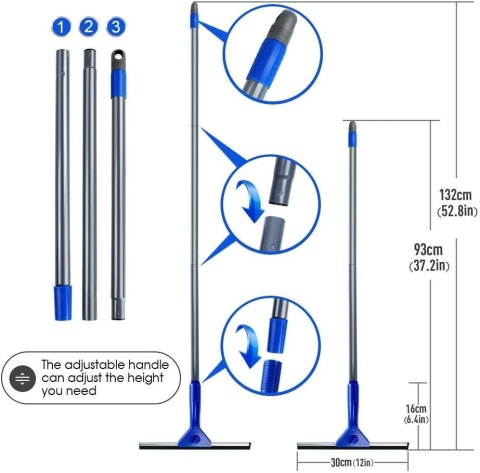 1 2 3

The adjustable handle can adjust the height you need

132cm
(52.8in)

93cm
(37.2in)

16cm
(6.4in)

30cm (12in)