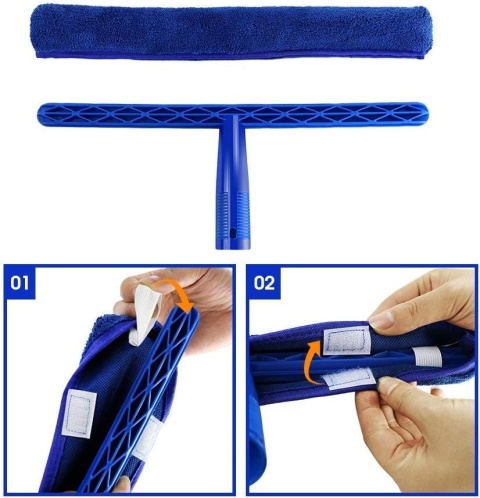 01

02