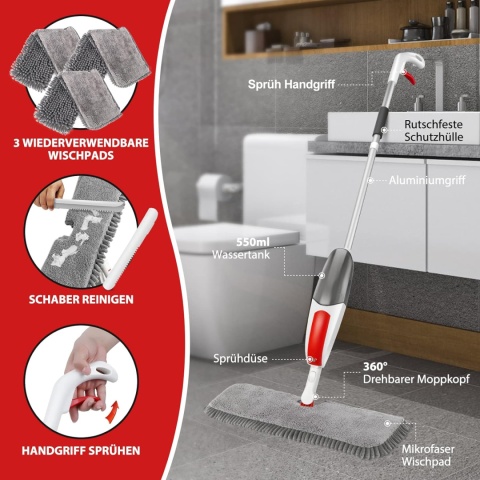 3 WIEDERVERWENDBARE WISCHPADS

SCHABER REINIGEN

HANDGRIFF SPRÜHEN

Sprüh Handgriff

Rutschfeste Schutzhülle

Aluminiumgriff

550ml Wassertank

Sprühdüse

360° Drehbarer Moppkopf

Mikrofaser Wischpad