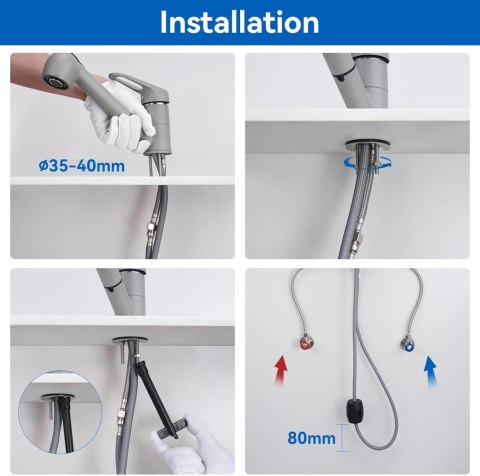 Installation

ø35-40mm

80mm