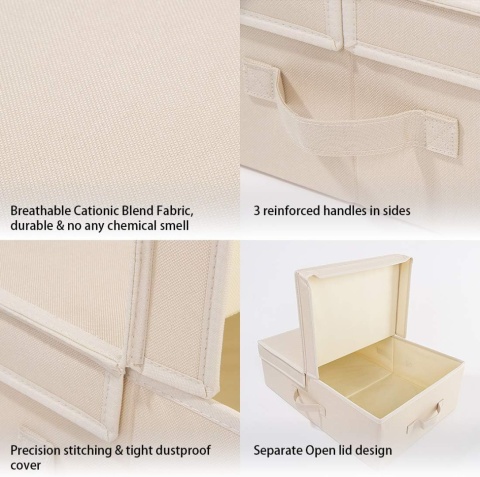 Breathable Cationic Blend Fabric, durable & no any chemical smell

3 reinforced handles in sides

Precision stitching & tight dustproof cover

Separate Open lid design