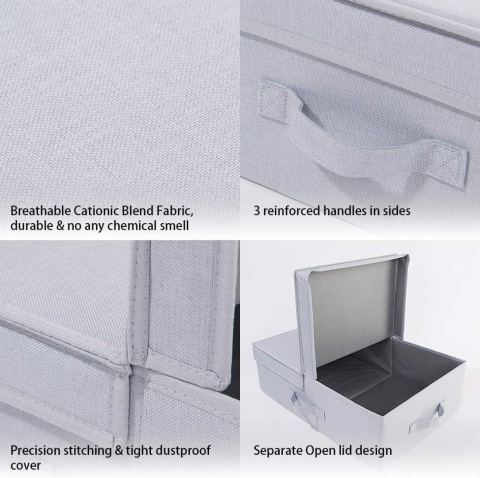 Breathable Cationic Blend Fabric, durable & no any chemical smell

3 reinforced handles in sides

Precision stitching & tight dustproof cover

Separate Open lid design