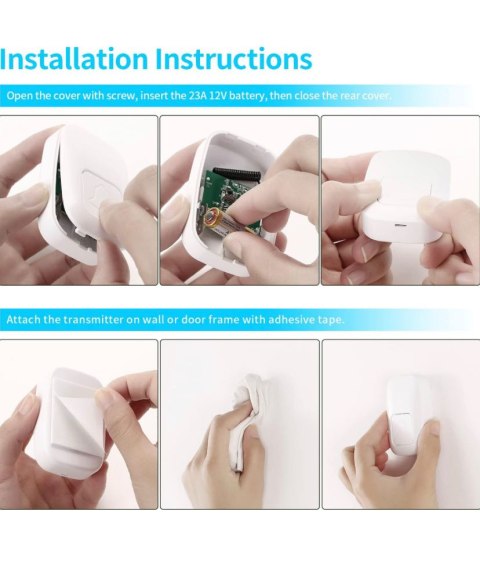 Installation Instructions

Open the cover with screw, insert the 23A 12V battery, then close the rear cover.

Attach the transmitter on wall or door frame with adhesive tape.